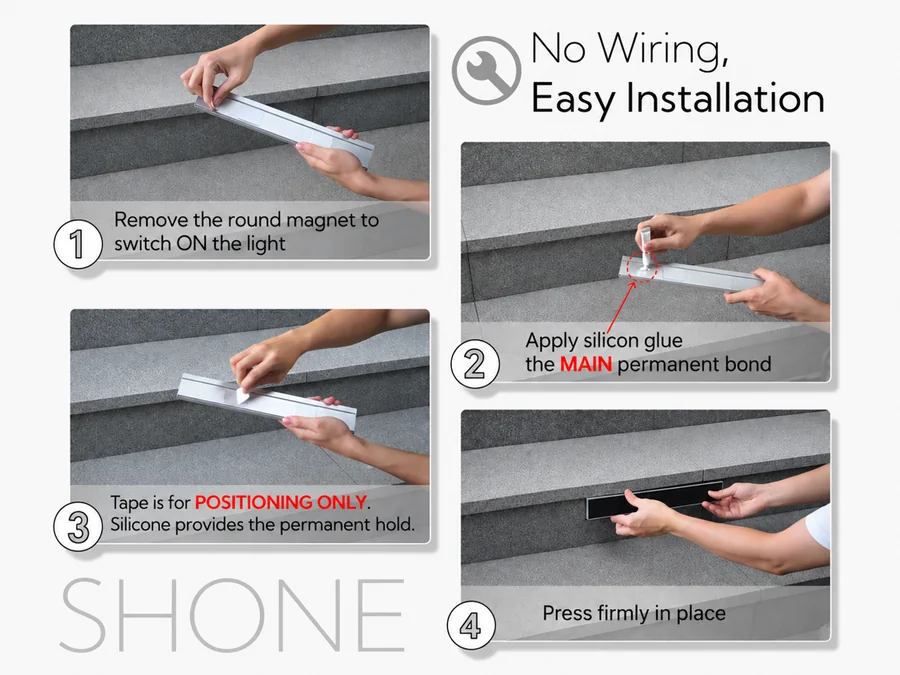 No Wiring,
Easy Installation

1 Remove the round magnet to switch ON the light

2 Apply silicon glue the MAIN permanent bond

3 Tape is for POSITIONING ONLY. Silicone provides the permanent hold.

4 Press firmly in place

SHONE